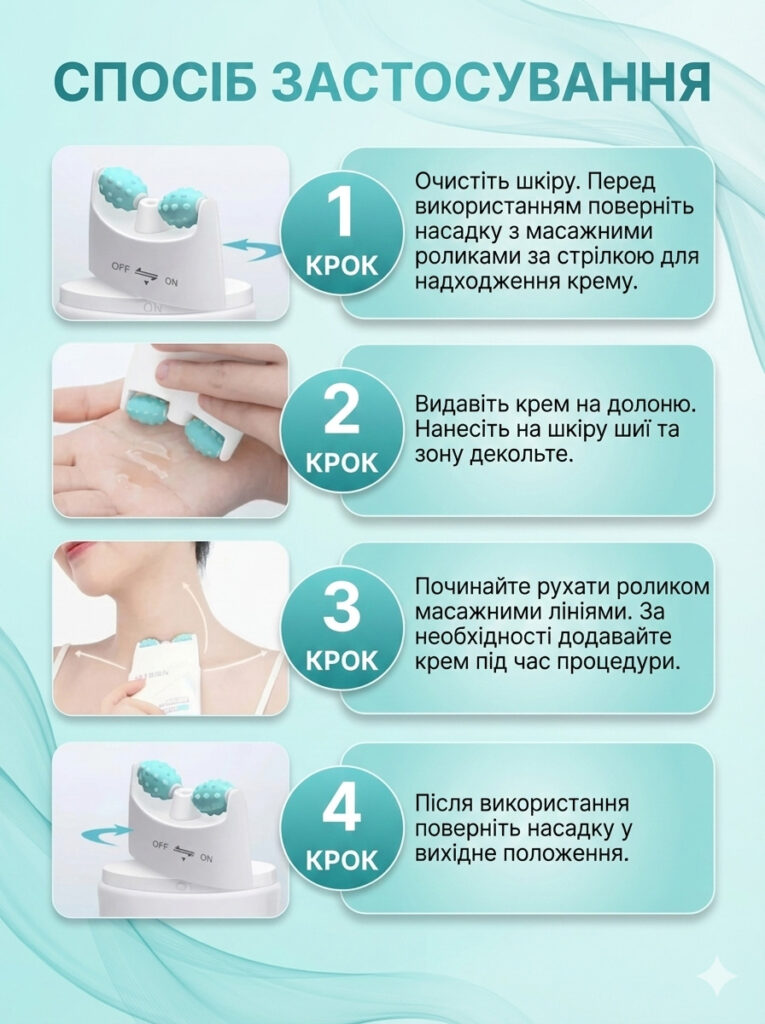 СПОСІБ ЗАСТОСУВАННЯ

OFF ON

1 КРОК

Очистіть шкіру. Перед використанням поверніть насадку з масажними роликами за стрілкою для надходження крему.

2 КРОК

Видавіть крем на долоню. Нанесіть на шкіру шиї та зону декольте.

3 КРОК

Починайте рухати роликом масажними лініями. За необхідності додавайте крем під час процедури.

OFF ON

4 КРОК

Після використання поверніть насадку у вихідне положення.